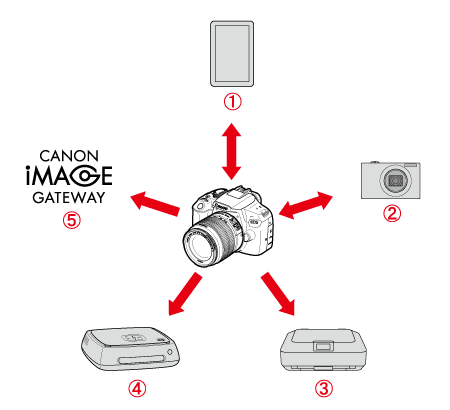 ①

CANON
iMAGE
GATEWAY
⑤

②

④

③