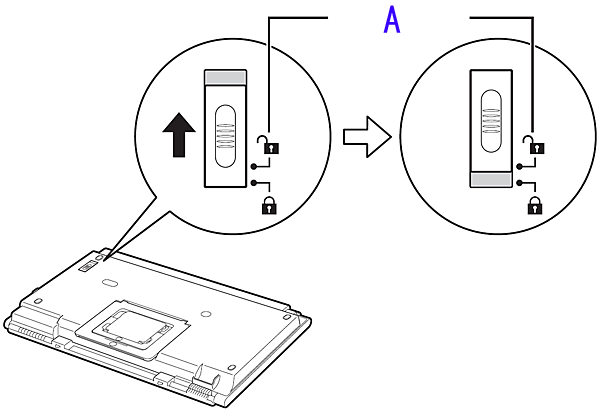 A