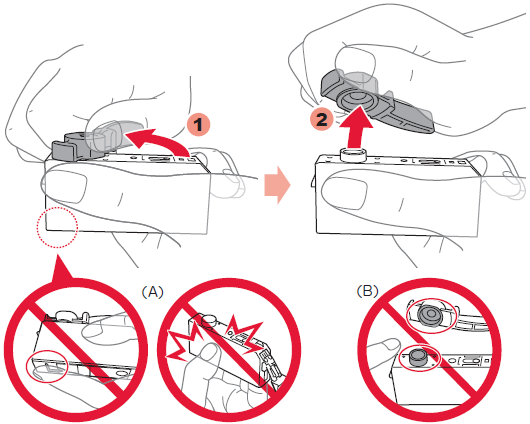 1

2

(A)

(B)