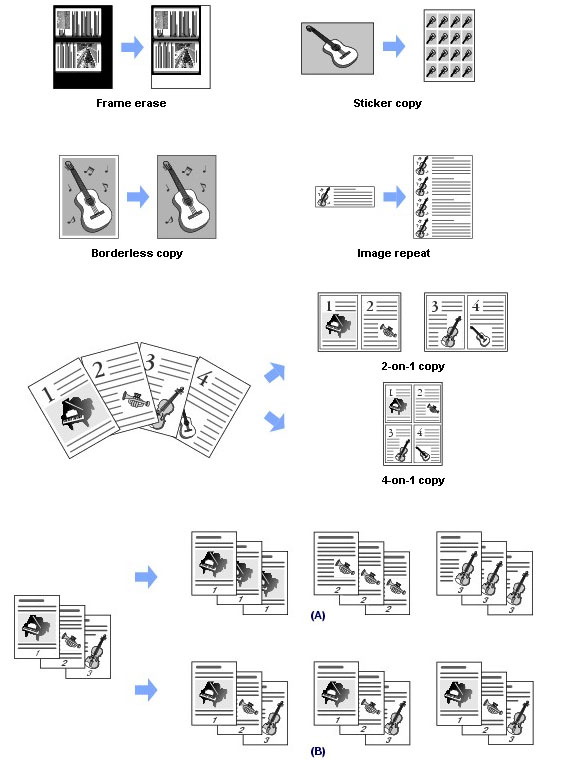 Frame erase

Sticker copy

Borderless copy

Image repeat

1 2 3 4

1 2

3 4

2-on-1 copy

1 2
3 4

4-on-1 copy

1 2 3

1 1 1

2 2 2

3 3 3

(A)

1 2 3

1 2 3

1 2 3

(B)