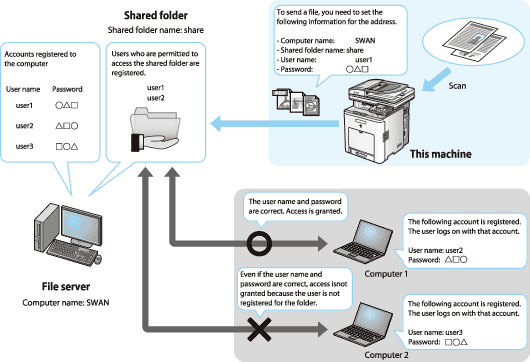 Shared folder
Shared folder name: share

Accounts registered to the computer

| User name | Password |
|---|---|
| user1 | ○△□ |
| user2 | △□○ |
| user3 | □○△ |

Users who are permitted to access the shared folder are registered.
user1
user2

To send a file, you need to set the following information for the address.

- Computer name: SWAN
- Shared folder name: share
- User name: user1
- Password: ○△□

Scan

This machine

File server
Computer name: SWAN

The user name and password are correct. Access is granted.

The following account is registered. The user logs on with that account.

User name: user2
Password: △□○

Computer 1

Even if the user name and password are correct, access isnot granted because the user is not registered for the folder.

The following account is registered. The user logs on with that account.

User name: user3
Password: □○△

Computer 2