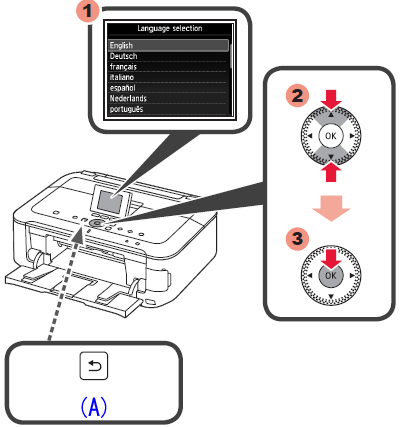 1

Language selection

English
Deutsch
français
italiano
español
Nederlands
português

2

OK

3

OK

(A)